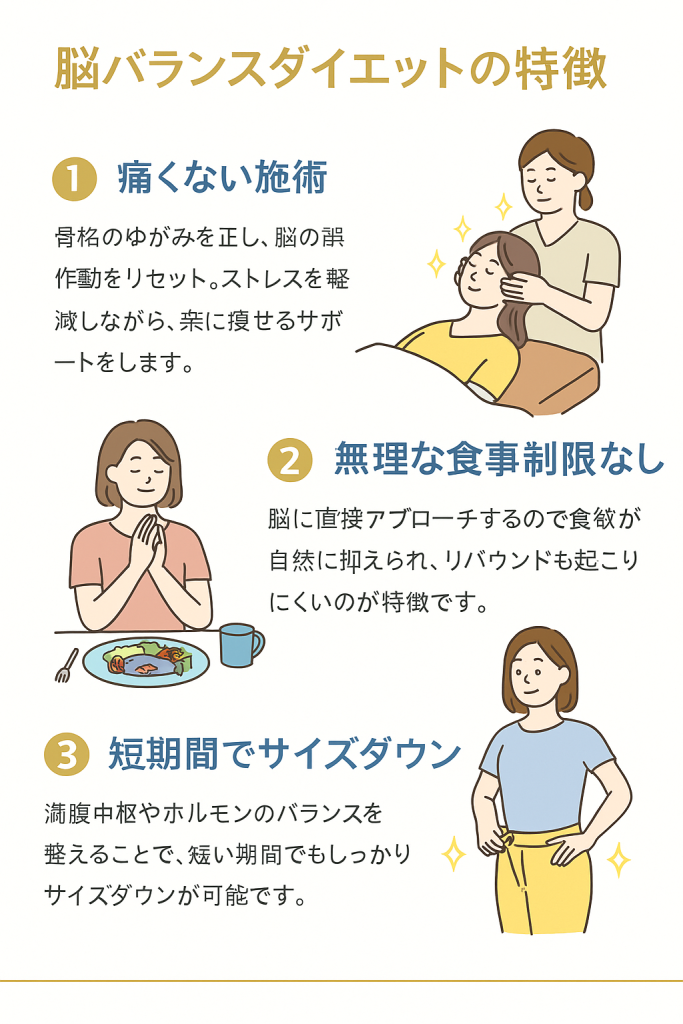 脳バランスダイエットの特徴

1 痛くない施術

骨格のゆがみを正し、脳の誤作動をリセット。ストレスを軽減しながら、楽に痩せるサポートをします。

2 無理な食事制限なし

脳に直接アプローチするので食欲が自然に抑えられ、リバウンドも起こりにくいのが特徴です。

3 短期間でサイズダウン

満腹中枢やホルモンのバランスを整えることで、短い期間でもしっかりサイズダウンが可能です。